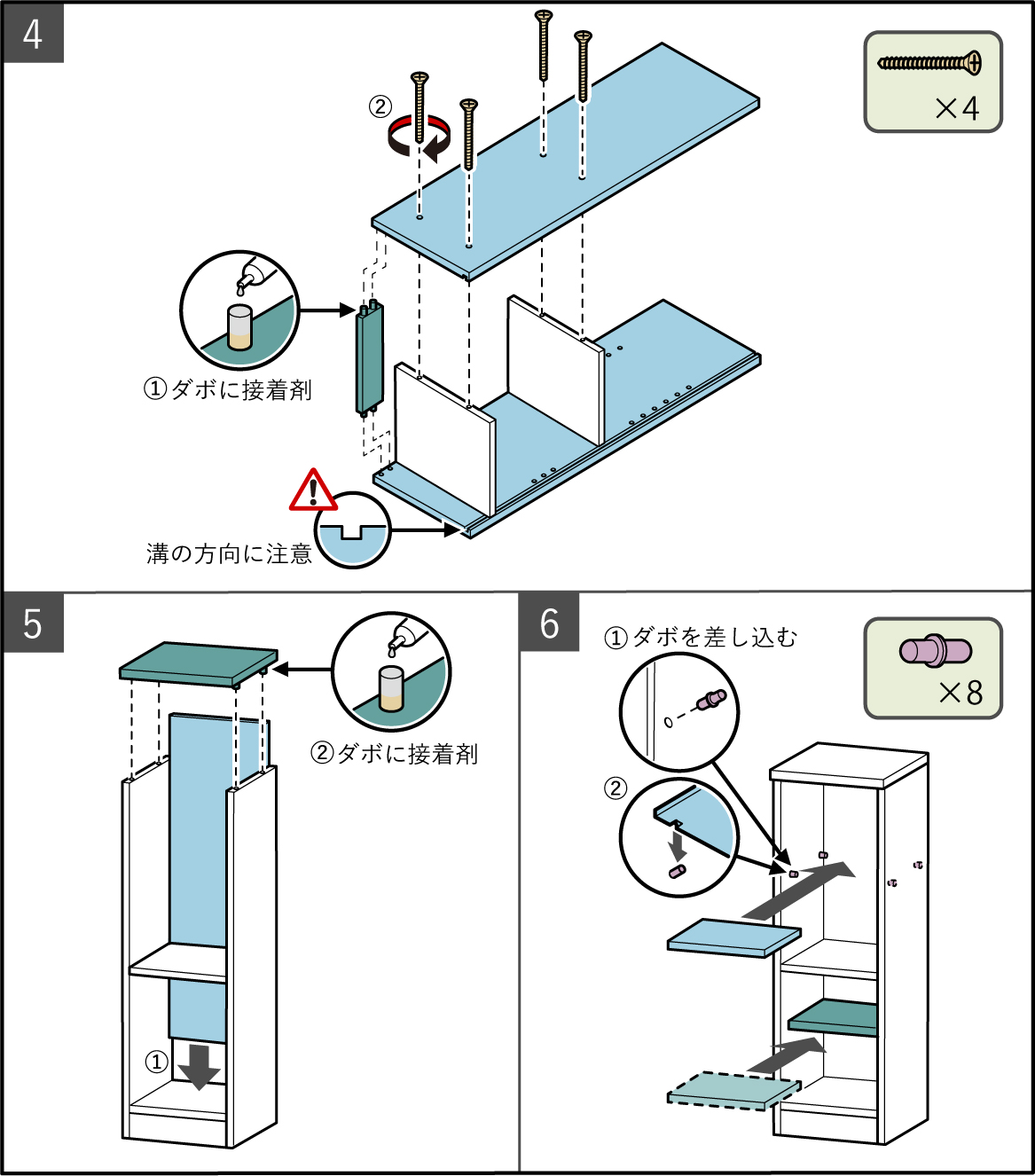 4

×4

②

①ダボに接着剤

溝の方向に注意

5

②ダボに接着剤

①

6

①ダボを差し込む

×8

②