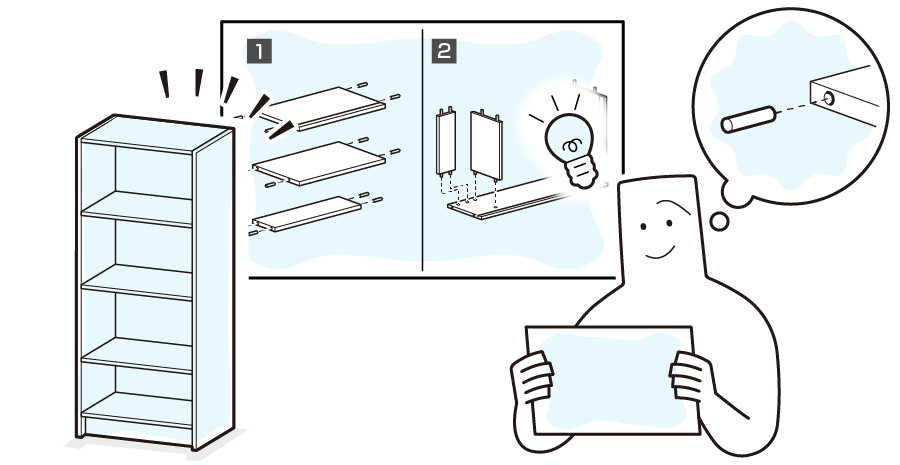 1
2