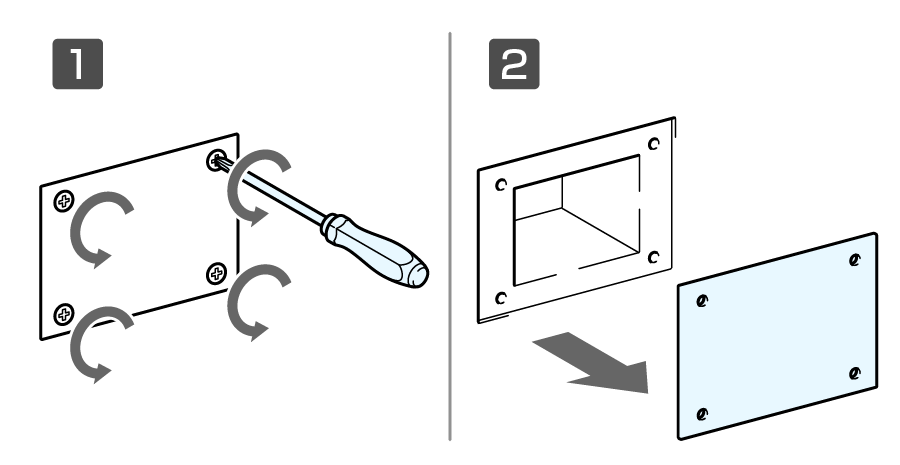 1

2