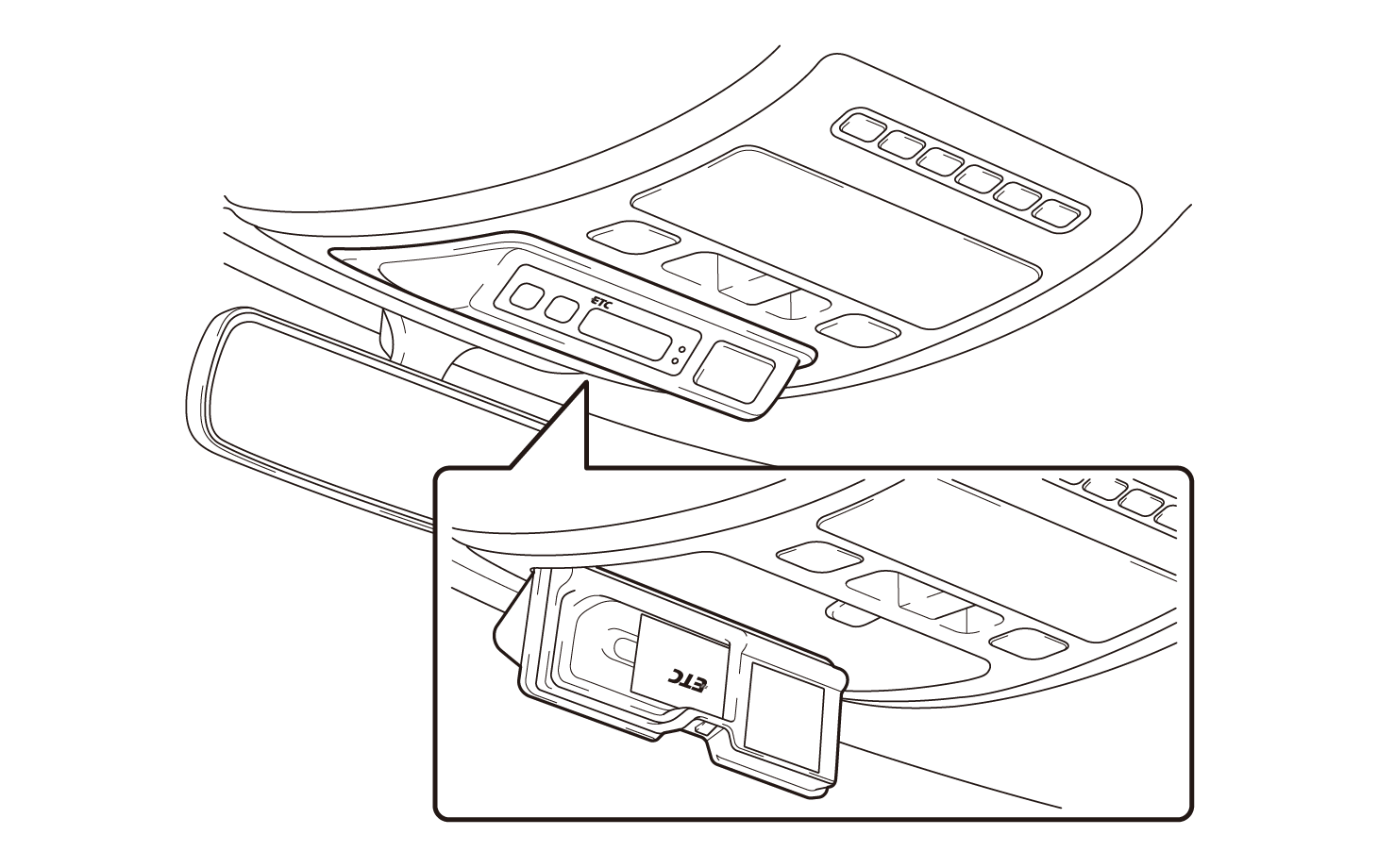 ETC

ETC