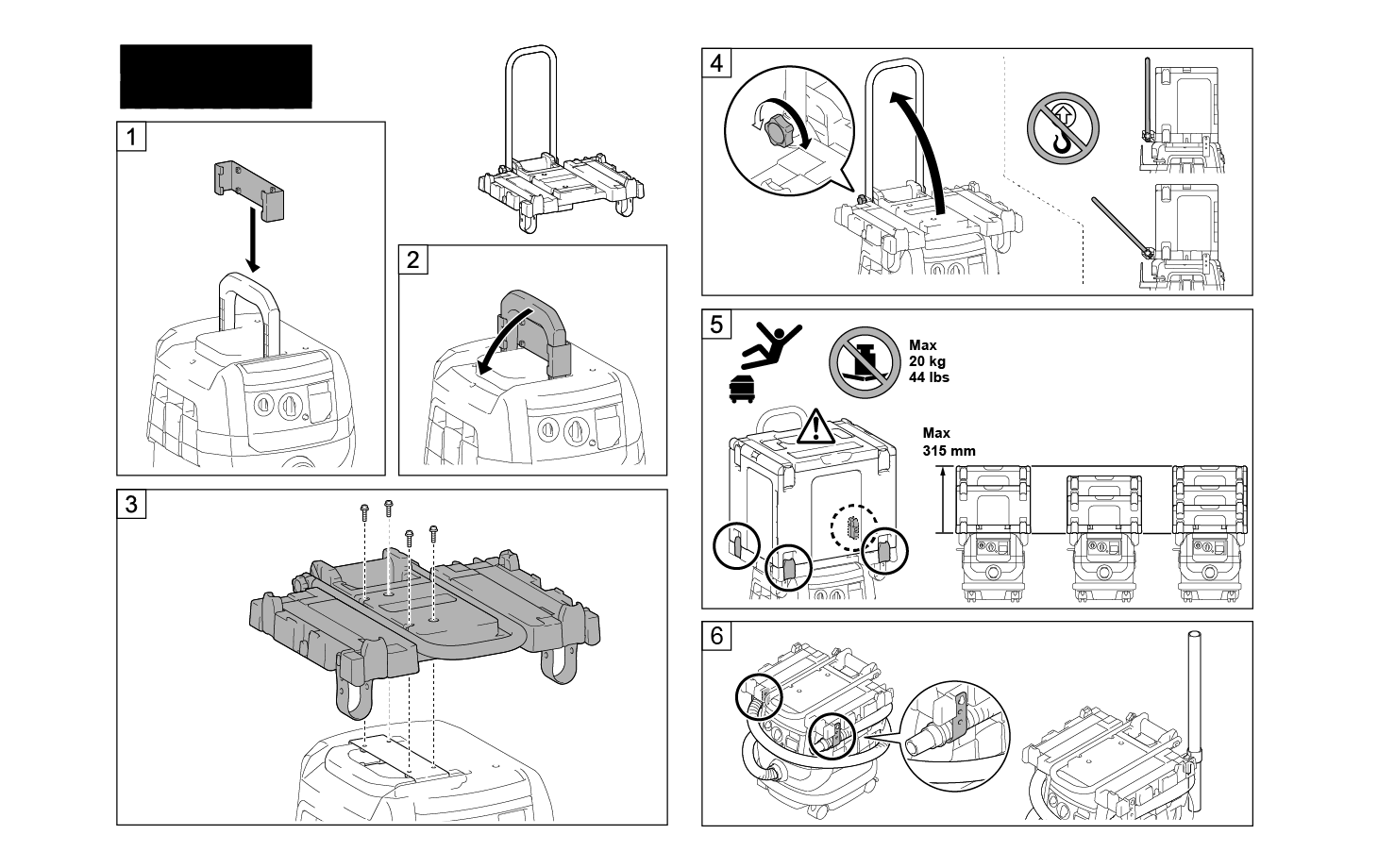 1

2

3

4

5

Max
20 kg
44 lbs

Max
315 mm

6