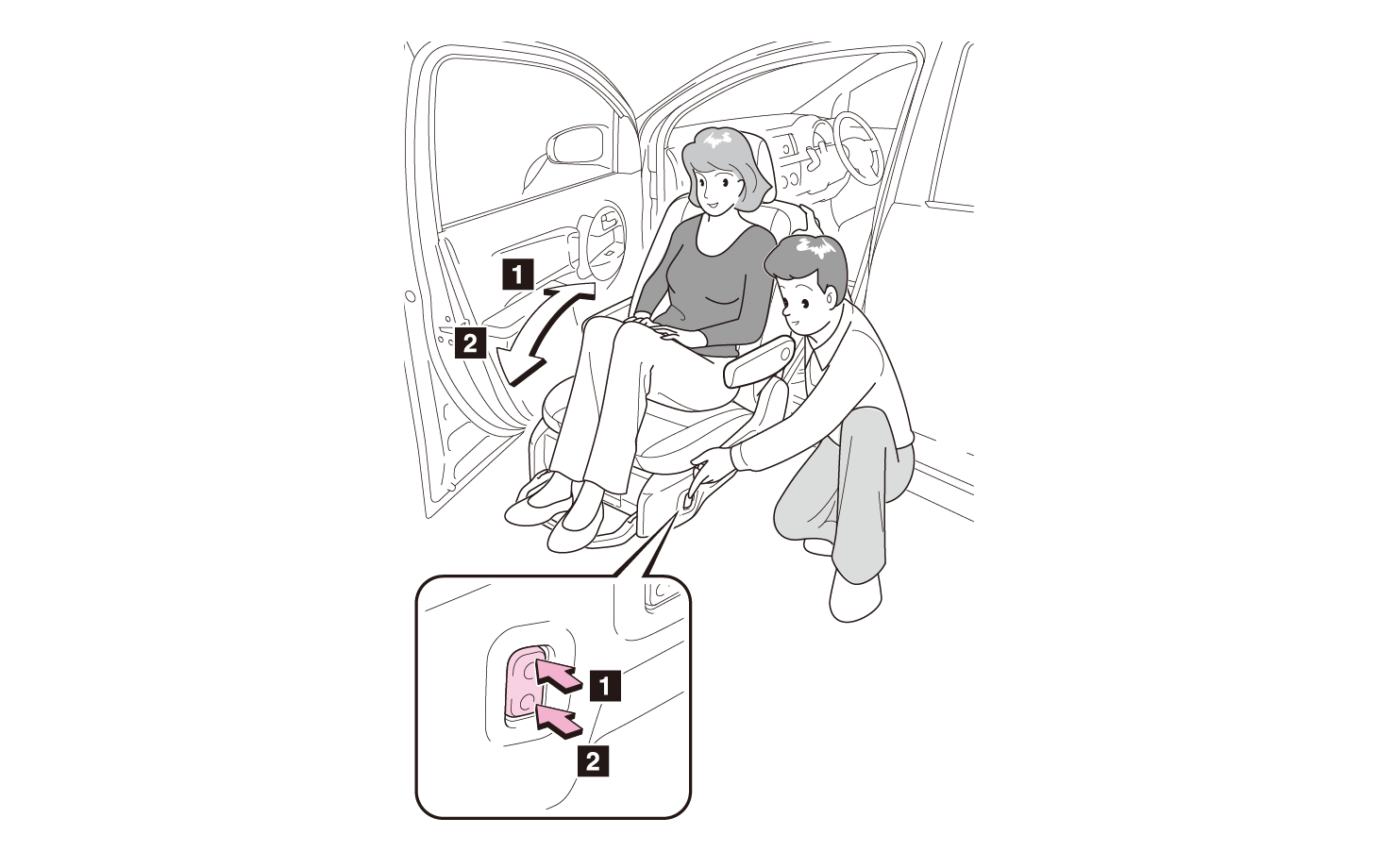 1
2
1
2