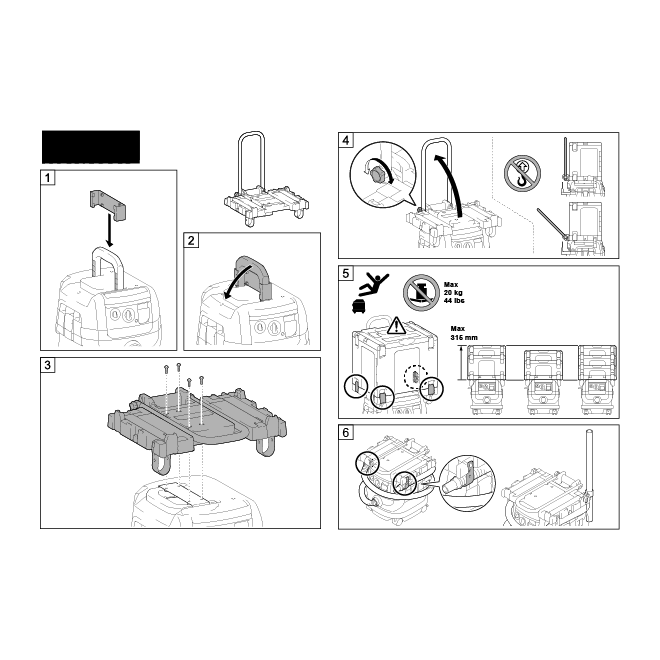 1

2

3

4

5

Max
20 kg
44 lbs

Max
315 mm

6