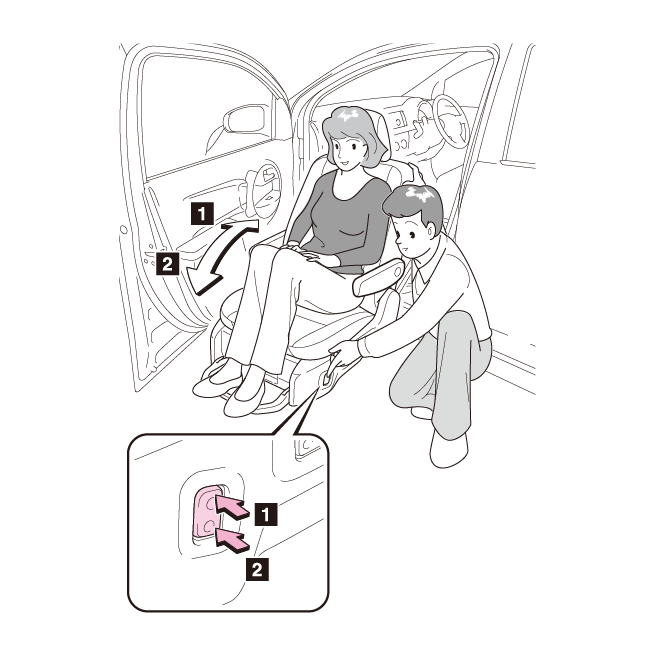 1
2
1
2