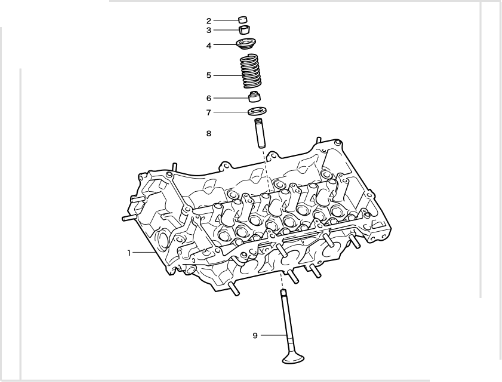 2
3
4
5
6
7
8
1
9