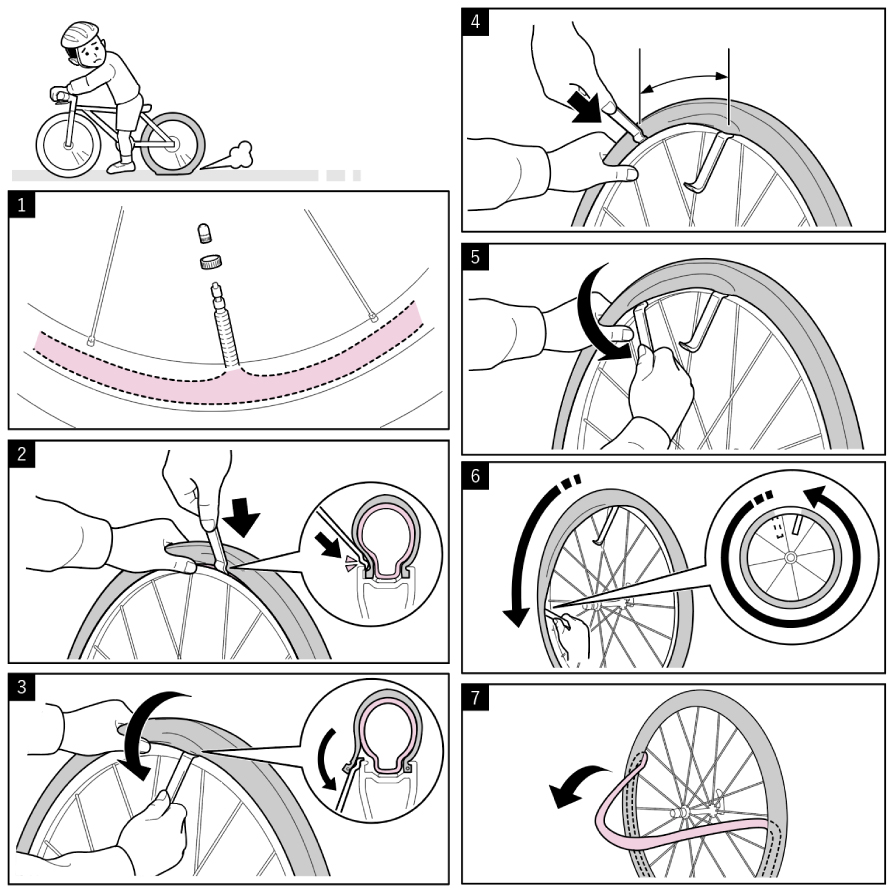 1

2

3

4

5

6

7