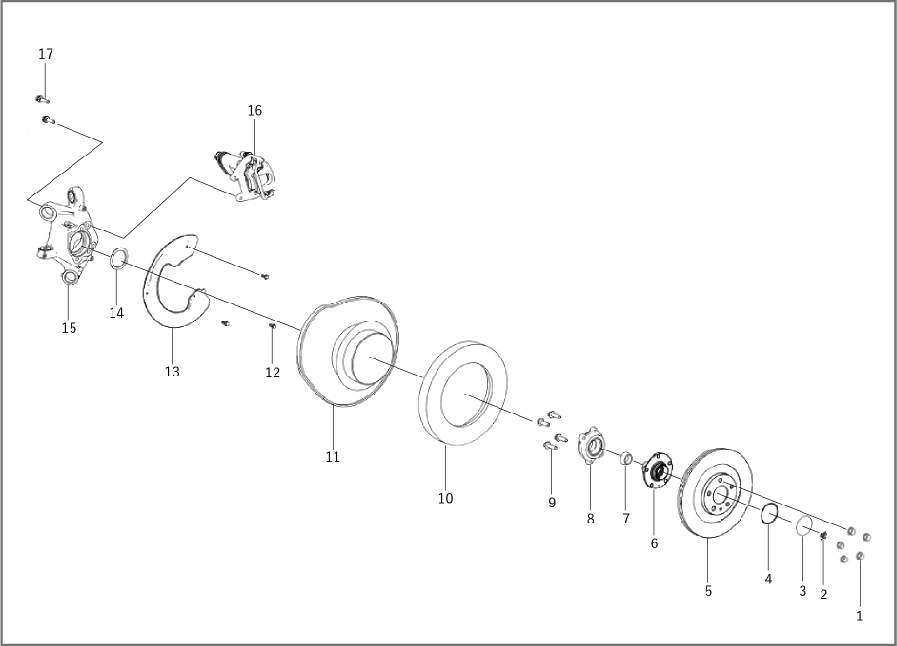 17
16
15
14
13
12
11
10
9
8
7
6
5
4
3
2
1