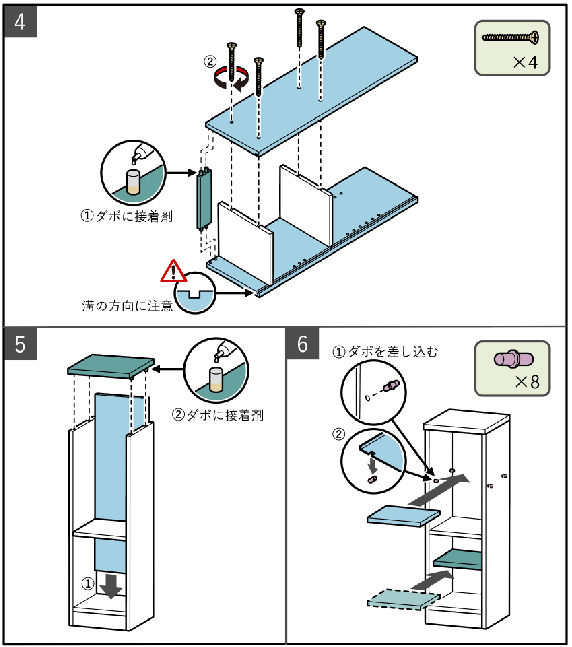 4

×4

②

①ダボに接着剤

溝の方向に注意

5

②ダボに接着剤

①

6

①ダボを差し込む

×8

②