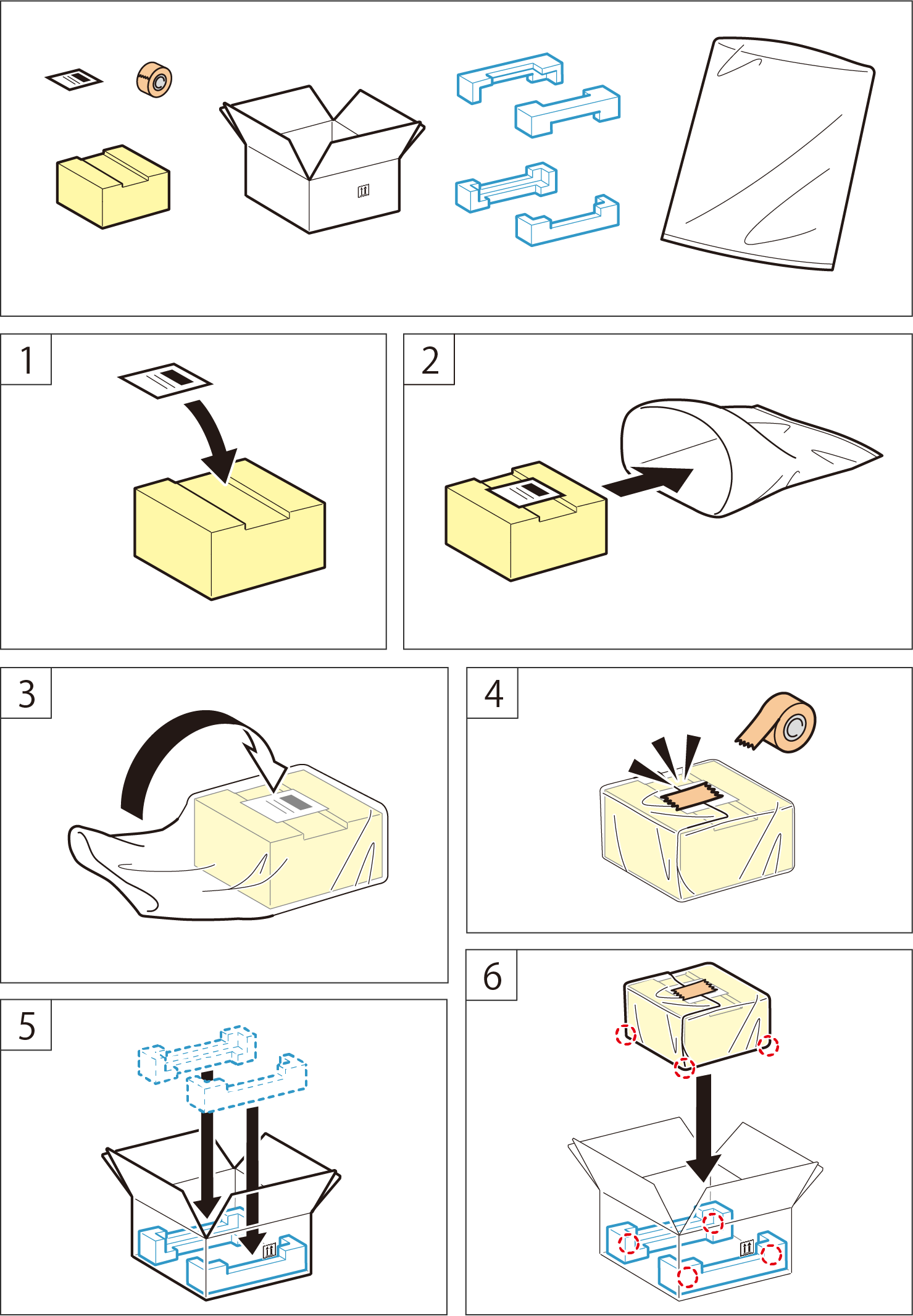 1

2

3

4

5

6