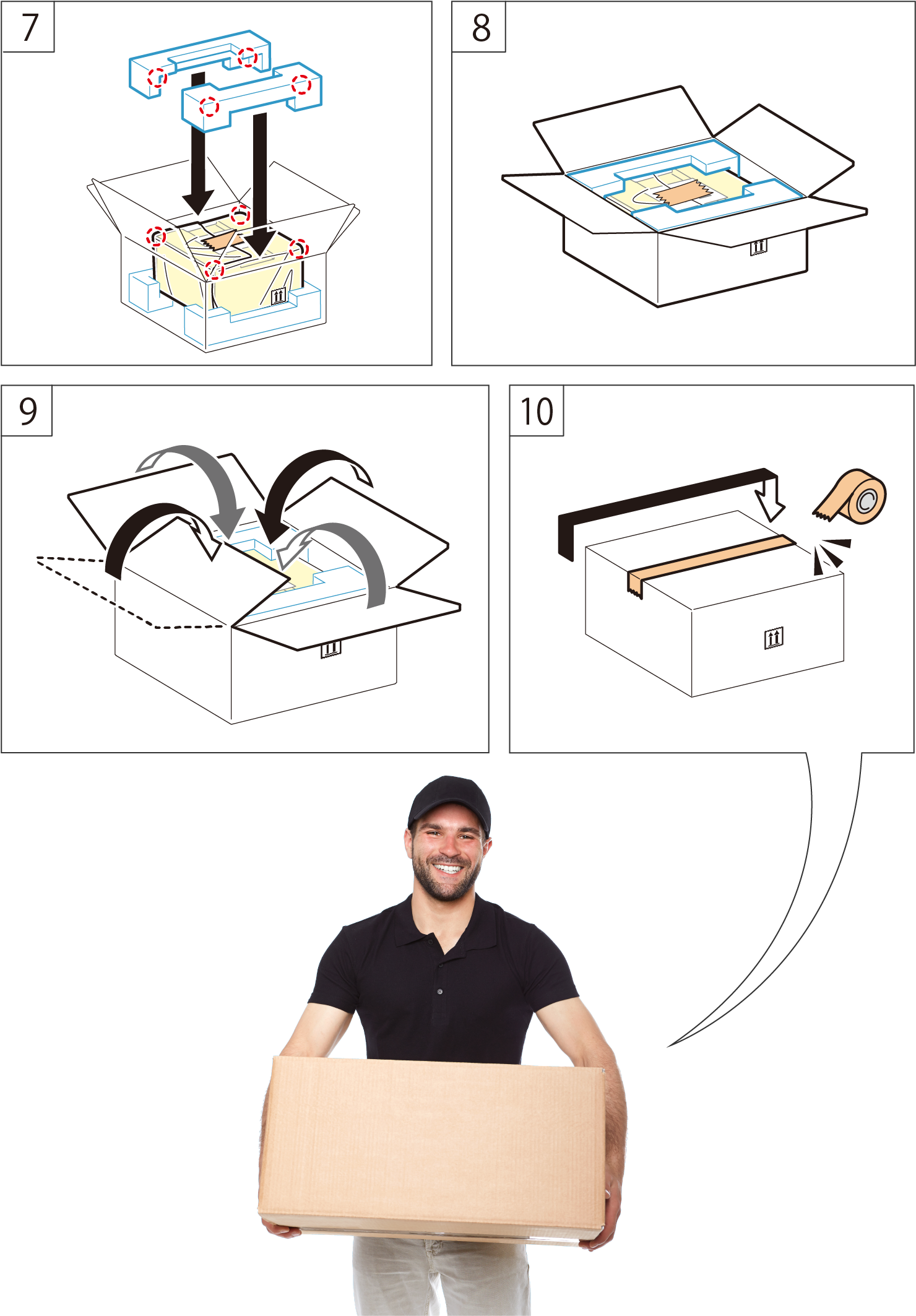 7

8

9

10